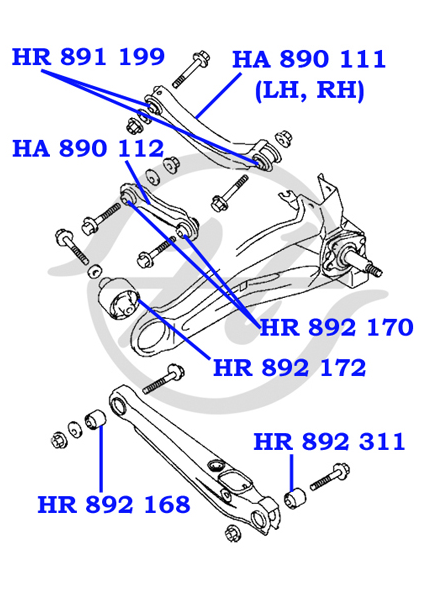 HR 891 199
HA 890 111
(LH, RH)
HA 890 112
HR 892 170
HR 892 172
HR 892 311
HR 892 168