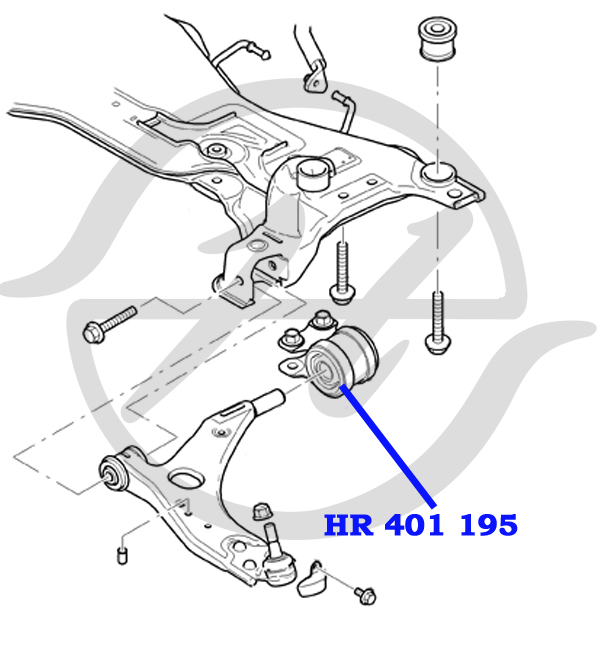 HR 401 195