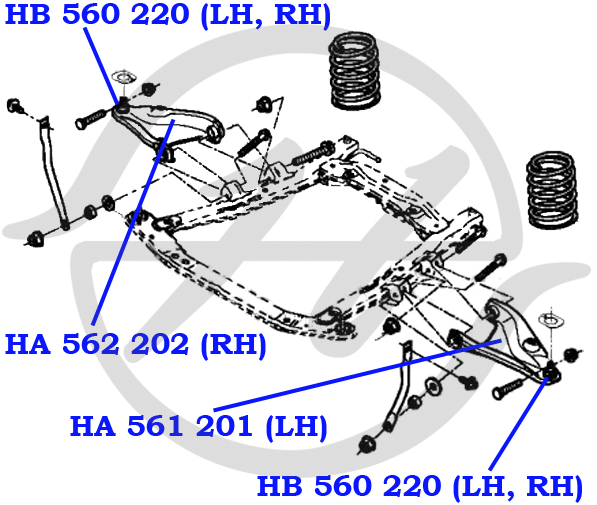 HB 560 220 (LH, RH)

HA 562 202 (RH)

HA 561 201 (LH)

HB 560 220 (LH, RH)