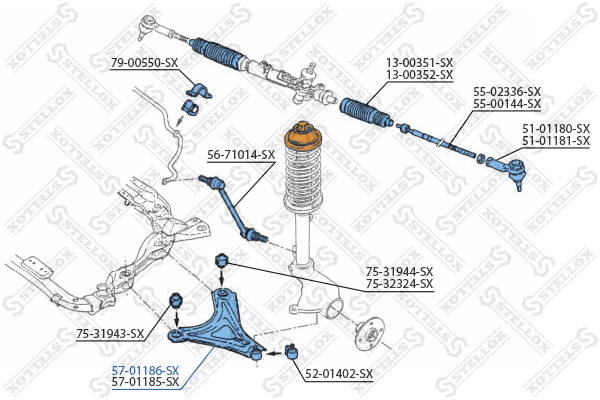 79-00550-SX
13-00351-SX
13-00352-SX
55-02336-SX
55-00144-SX
51-01180-SX
51-01181-SX
56-71014-SX
75-31944-SX
75-32324-SX
75-31943-SX
57-01186-SX
57-01185-SX
52-01402-SX
STELLOX